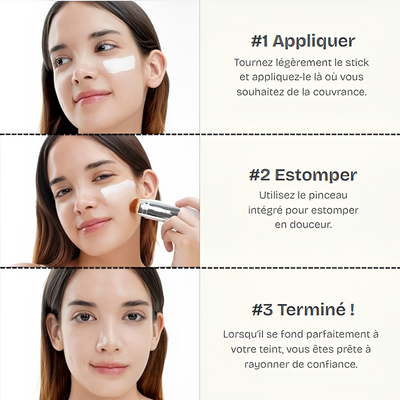 #1 Appliquer

Tournez légèrement le stick et appliquez-le là où vous souhaitez de la couvrance.

#2 Estomper

Utilisez le pinceau intégré pour estomper en douceur.

#3 Terminé !

Lorsqu'il se fond parfaitement à votre teint, vous êtes prête à rayonner de confiance.