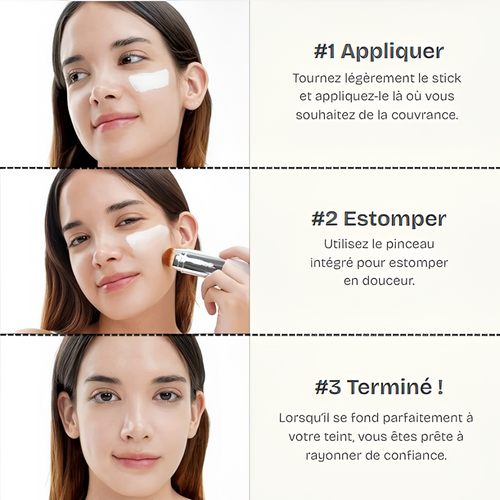 #1 Appliquer

Tournez légèrement le stick et appliquez-le là où vous souhaitez de la couvrance.

#2 Estomper

Utilisez le pinceau intégré pour estomper en douceur.

#3 Terminé !

Lorsqu'il se fond parfaitement à votre teint, vous êtes prête à rayonner de confiance.